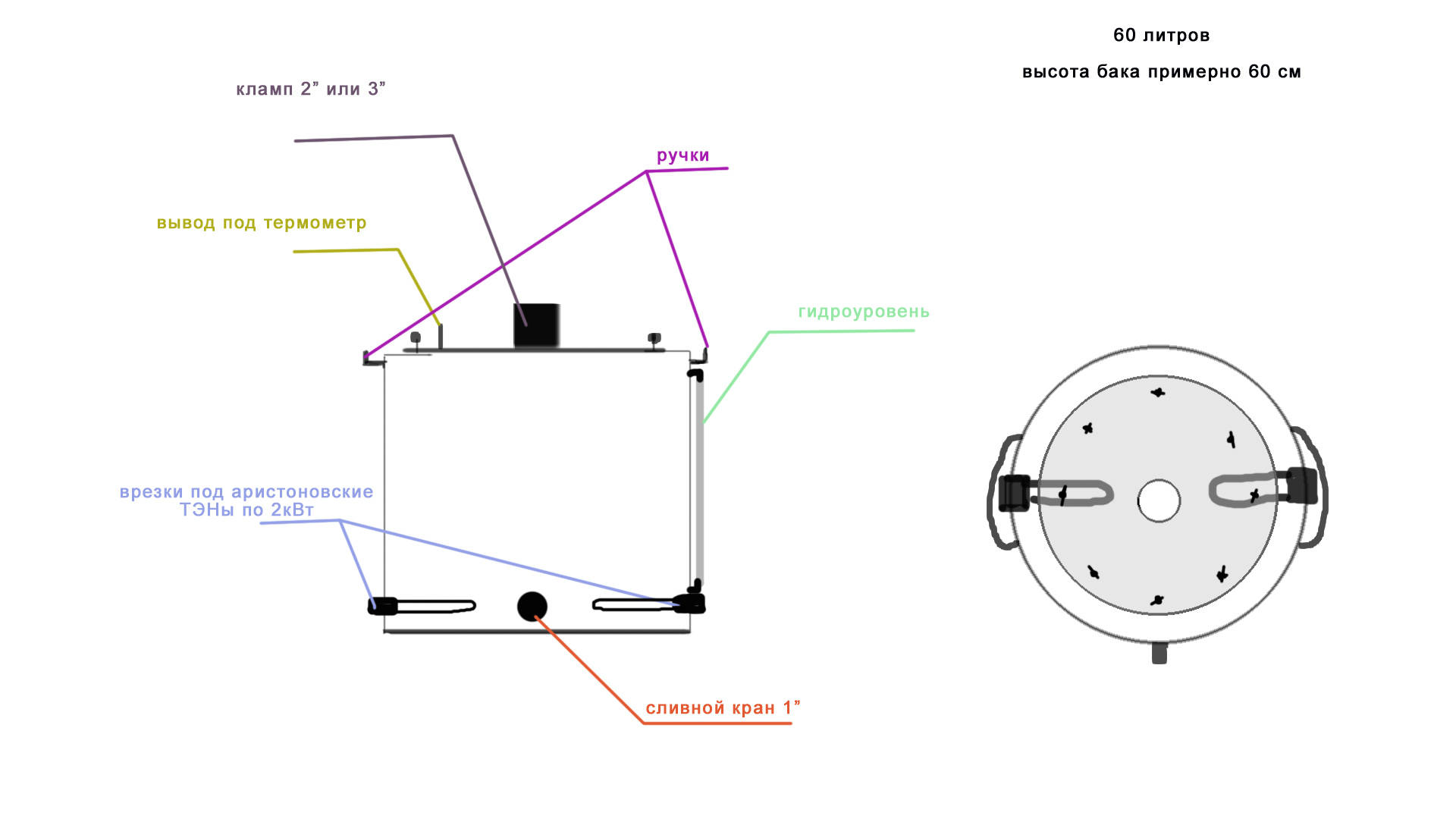 60 литров

высота бака примерно 60 см

кламп 2” или 3”

ручки

вывод под термометр

гидроуровень

врезки под аристоновские ТЭНы по 2кВт

сливной кран 1”