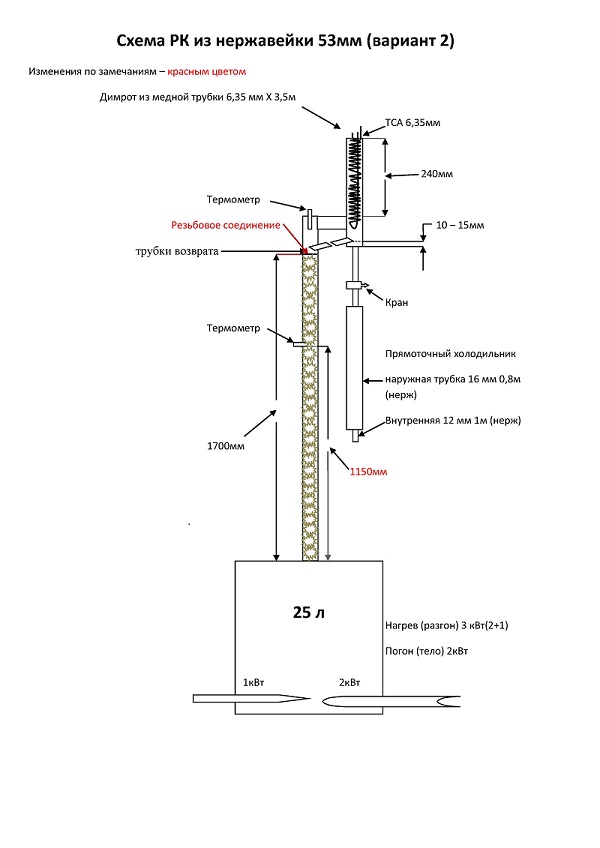 Схема РК из нержавейки 53мм (вариант 2)

Изменения по замечаниям – красным цветом

Димрот из медной трубки 6,35 мм Х 3,5м

ТСА 6,35мм

240мм

Термометр

Резьбовое соединение

10 – 15мм

трубки возврата

Кран

Термометр

Прямоточный холодильник

наружная трубка 16 мм 0,8м (нерж)

Внутренняя 12 мм 1м (нерж)

1700мм

1150мм

25 л

Нагрев (разгон) 3 кВт(2+1)

Погон (тело) 2кВт

1кВт

2кВт